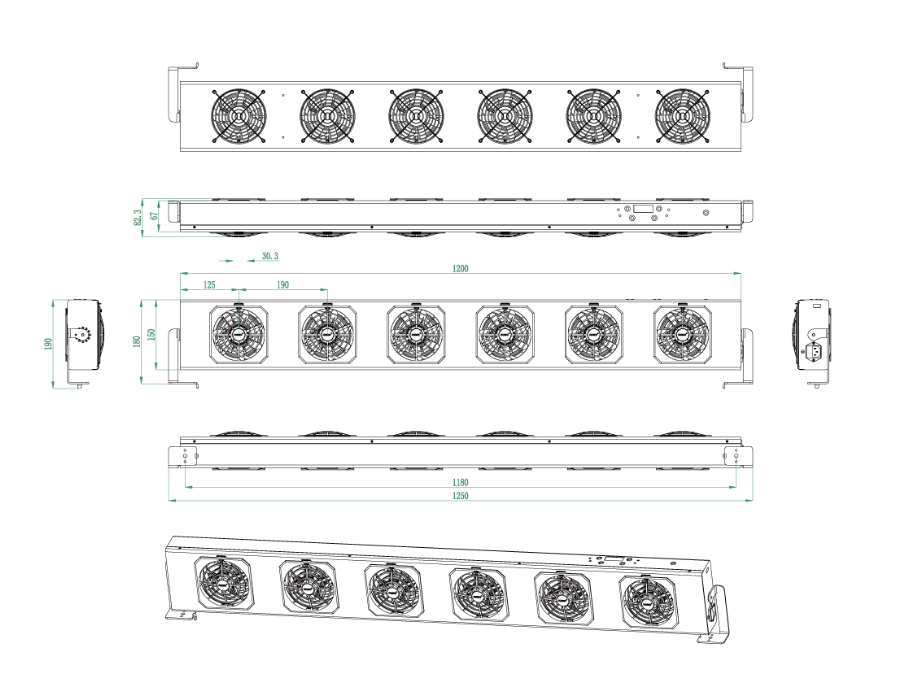 82.3
57
30.3
1200
125
190
190
180
150
1180
1250